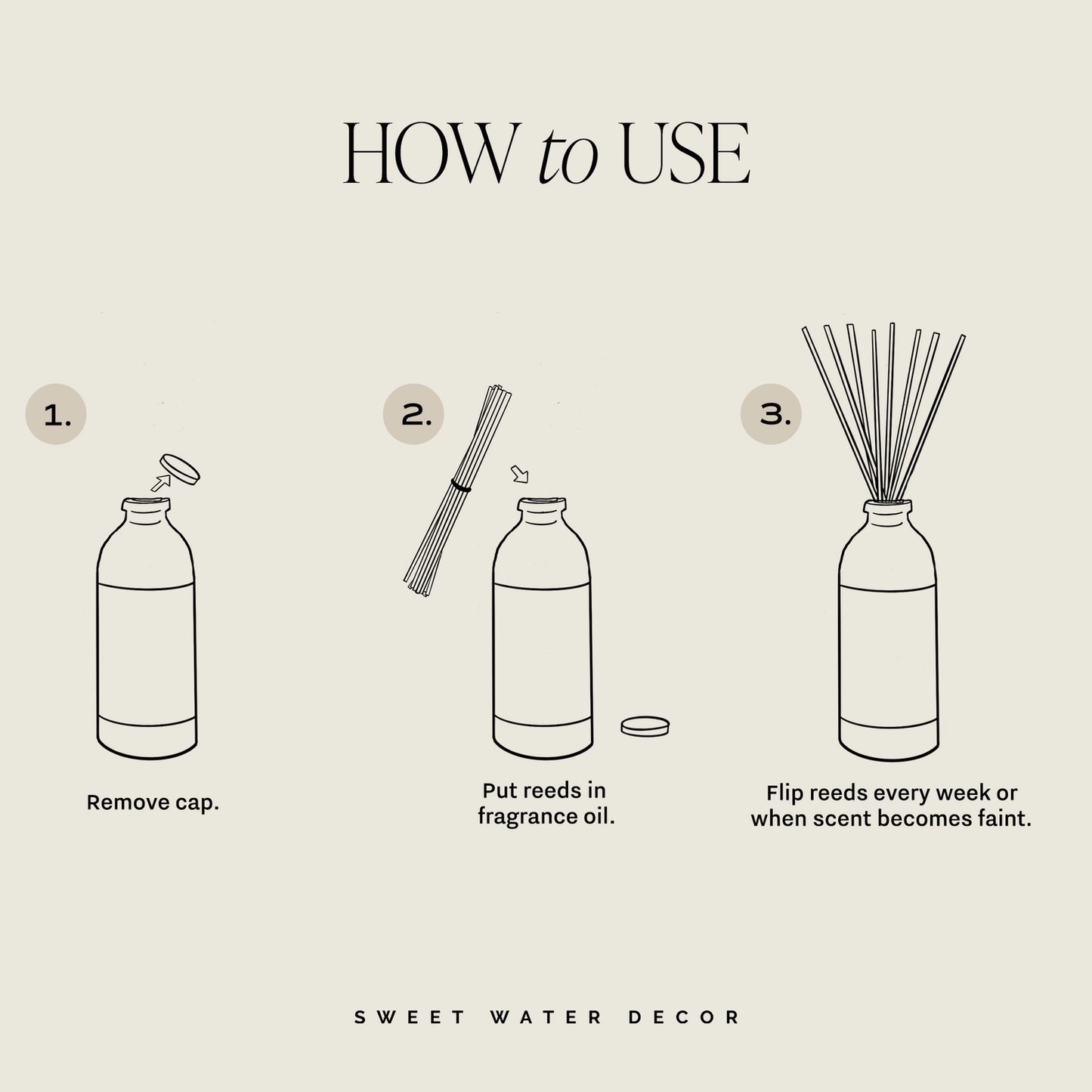 HOW to USE

1.

Remove cap.

2.

Put reeds in fragrance oil.

3.

Flip reeds every week or when scent becomes faint.

SWEET WATER DECOR